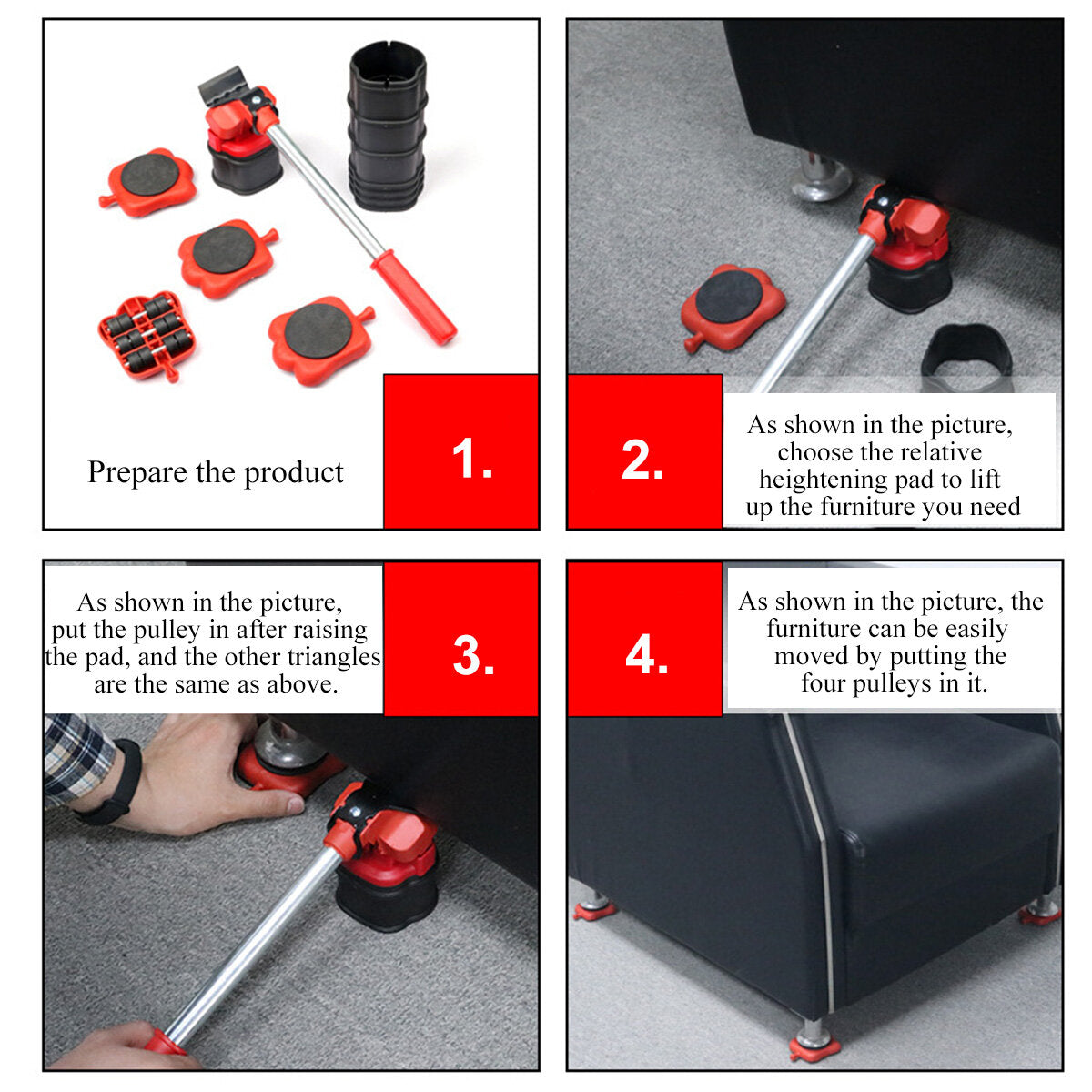 Prepare the product

1.

2.

As shown in the picture, choose the relative heightening pad to lift up the furniture you need

As shown in the picture, put the pulley in after raising the pad, and the other triangles are the same as above.

3.

4.

As shown in the picture, the furniture can be easily moved by putting the four pulleys in it.