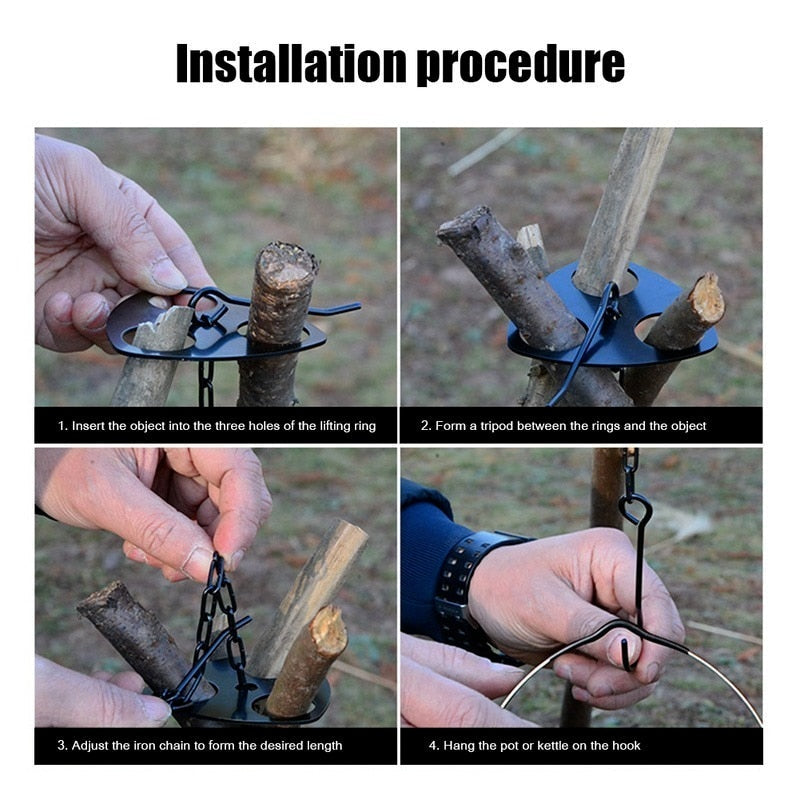 Installation procedure

1. Insert the object into the three holes of the lifting ring

2. Form a tripod between the rings and the object

3. Adjust the iron chain to form the desired length

4. Hang the pot or kettle on the hook