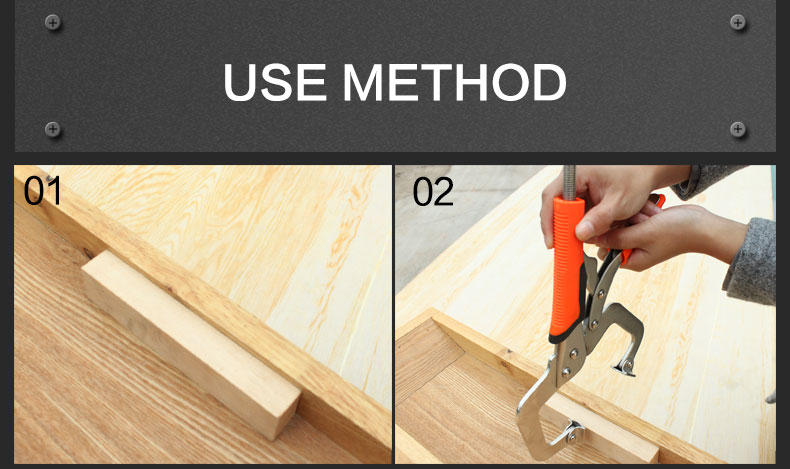 USE METHOD

01

02