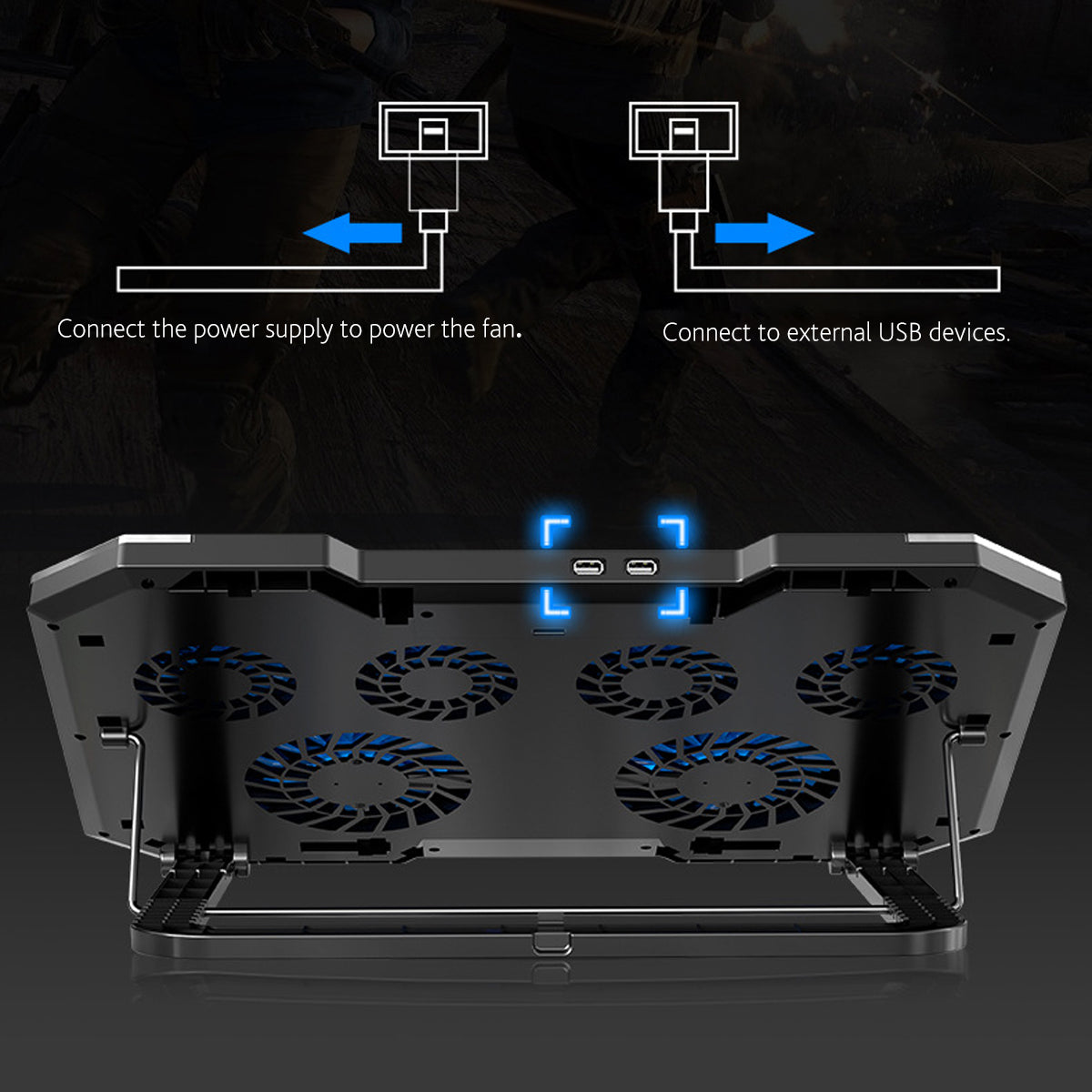 Connect the power supply to power the fan.

Connect to external USB devices.