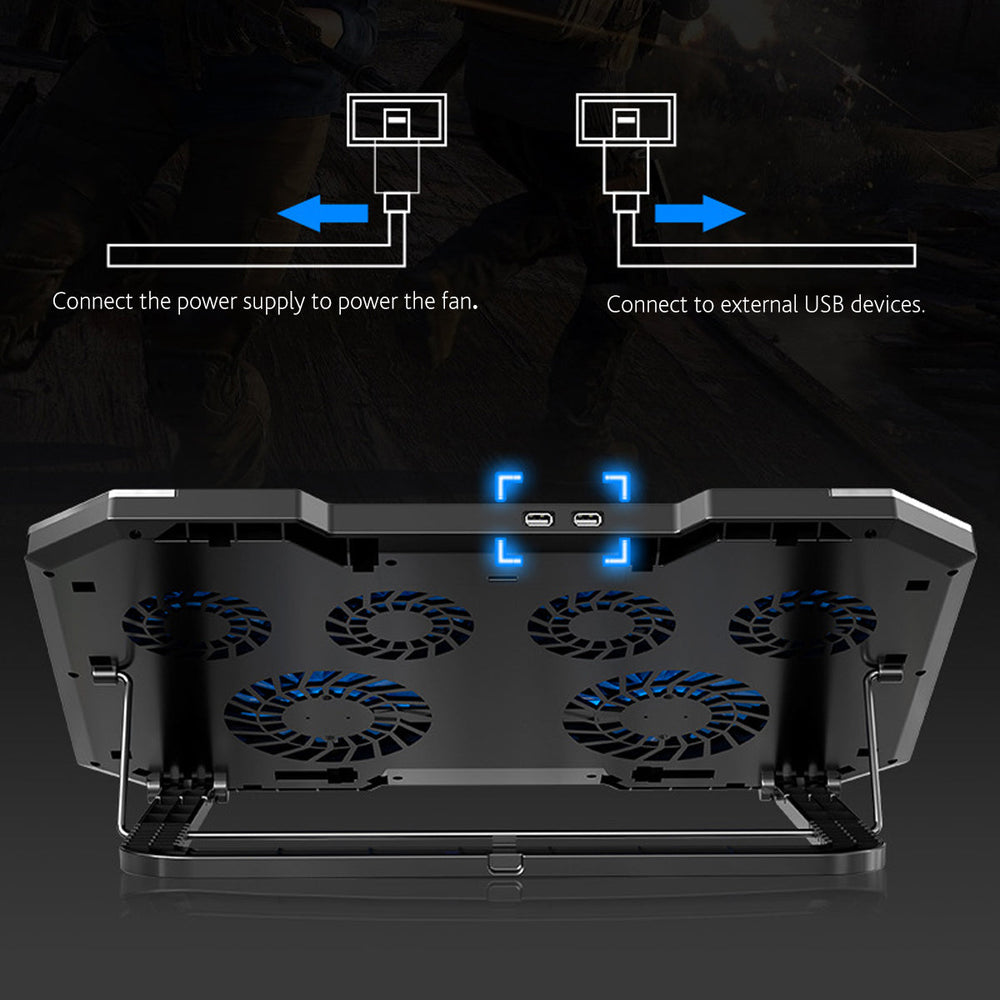 Connect the power supply to power the fan.

Connect to external USB devices.