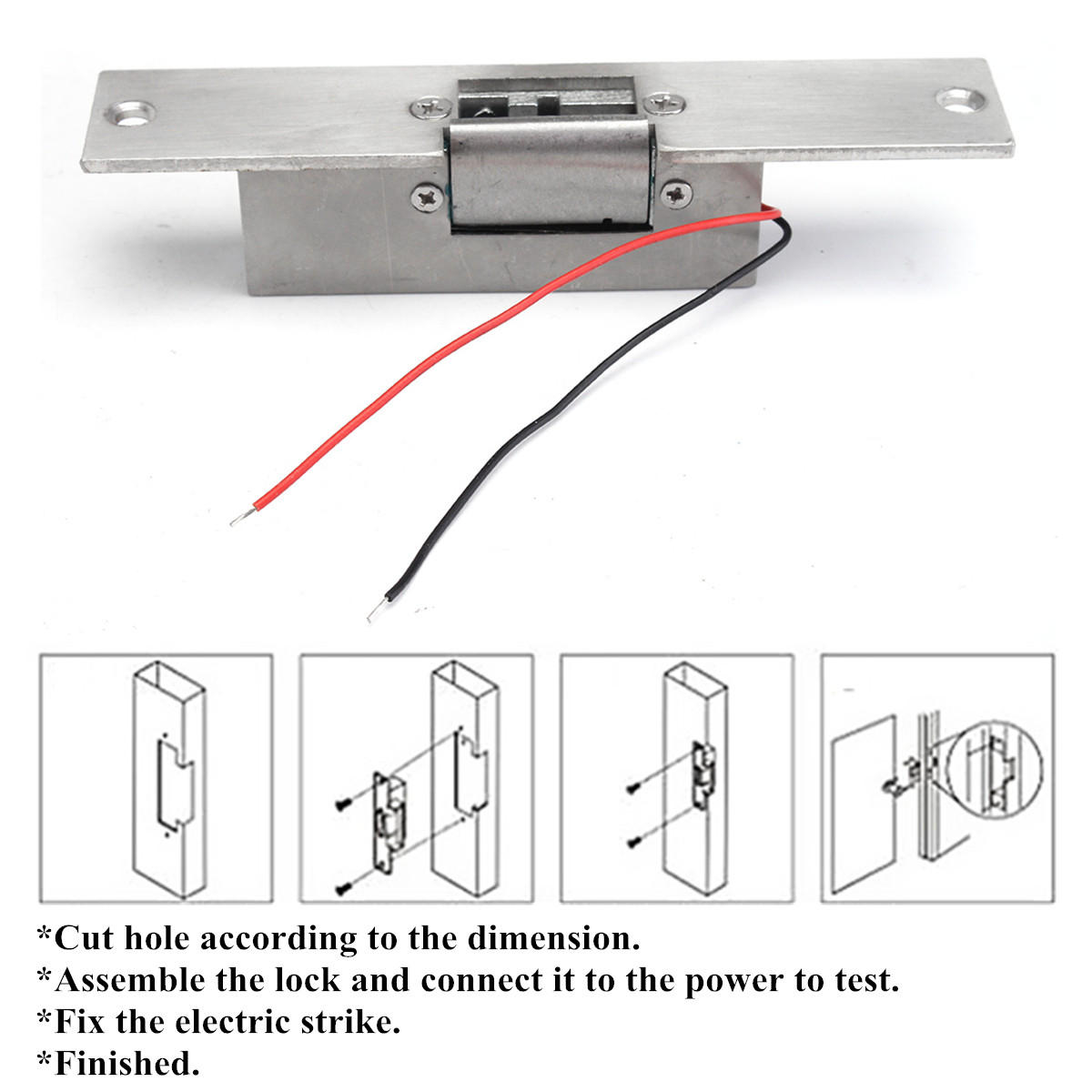 *Cut hole according to the dimension.
*Assemble the lock and connect it to the power to test.
*Fix the electric strike.
*Finished.