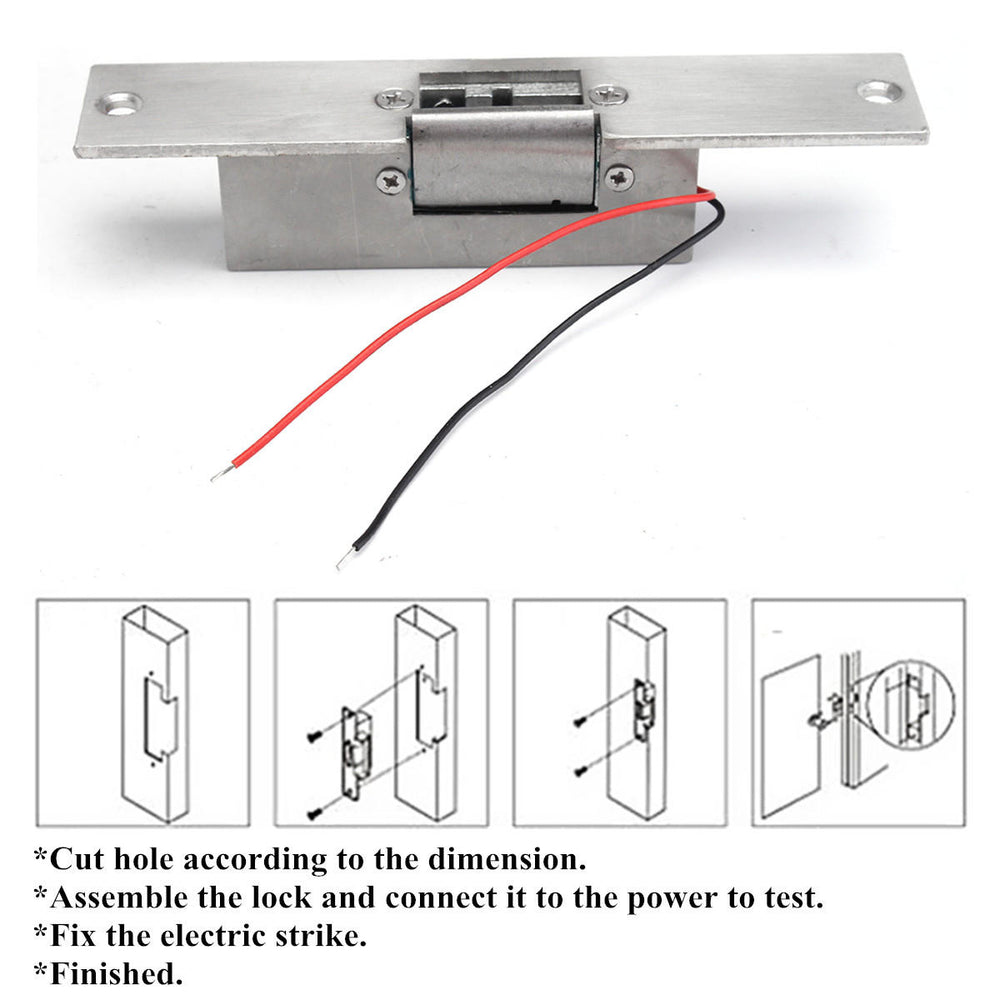 *Cut hole according to the dimension.
*Assemble the lock and connect it to the power to test.
*Fix the electric strike.
*Finished.