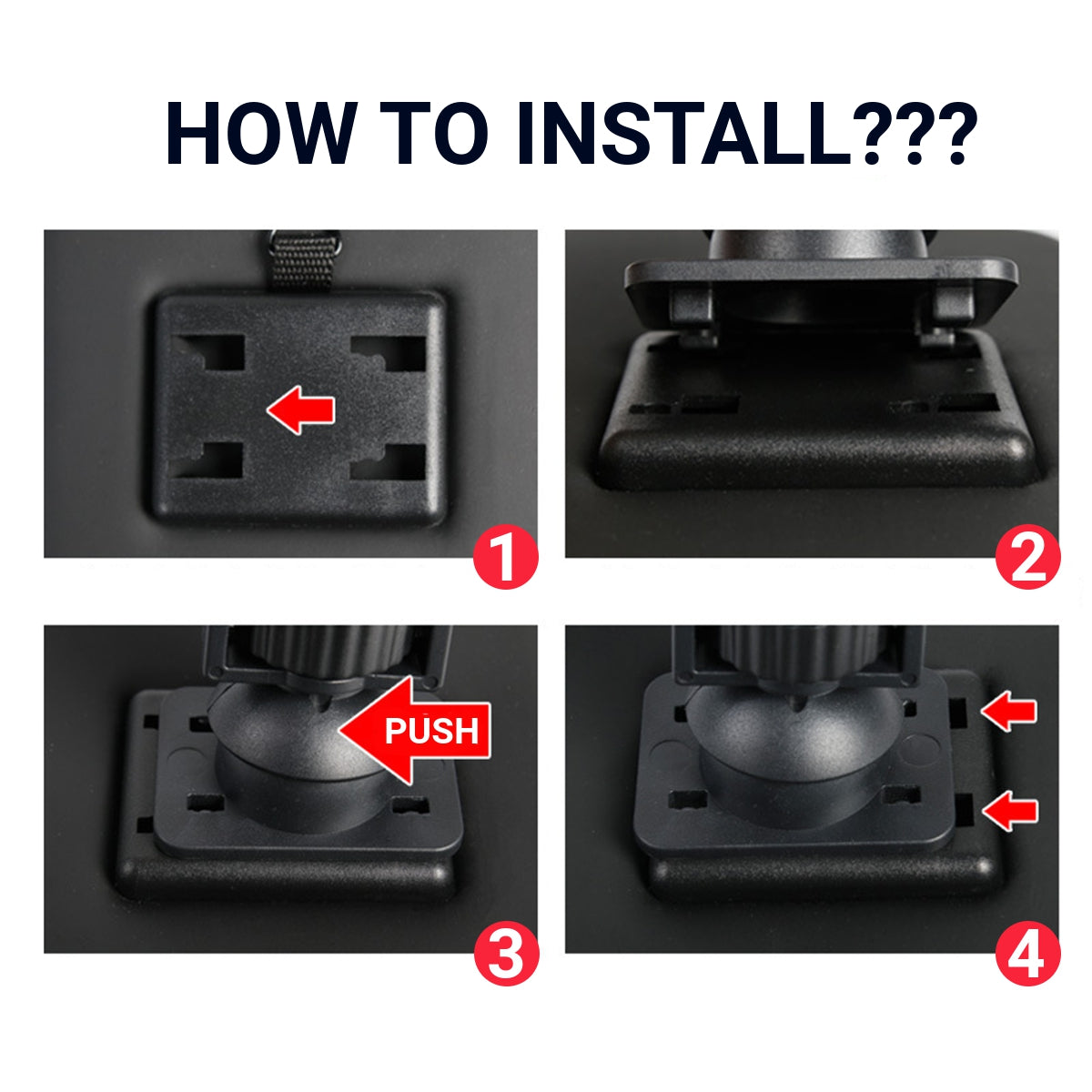 HOW TO INSTALL???

1

2

PUSH

3

4