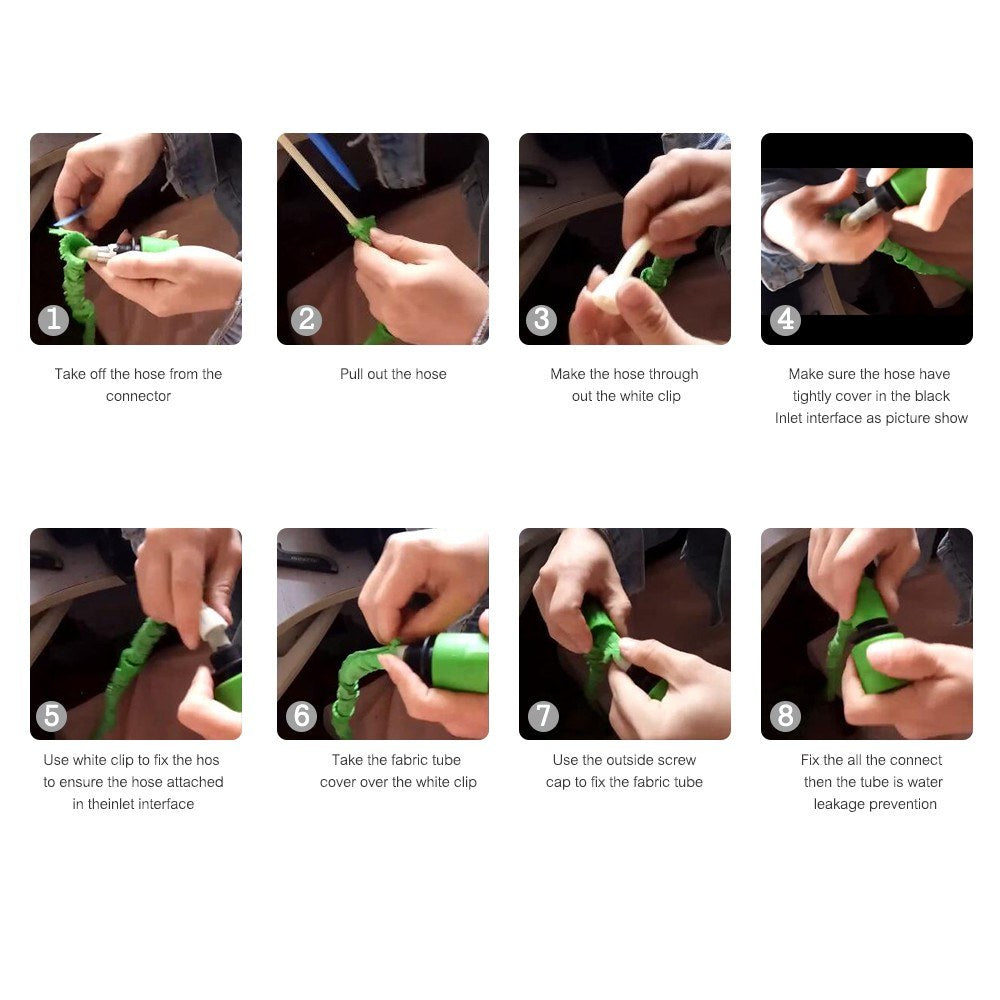 1

Take off the hose from the connector

2

Pull out the hose

3

Make the hose through out the white clip

4

Make sure the hose have tightly cover in the black Inlet interface as picture show

5

Use white clip to fix the hos to ensure the hose attached in theinlet interface

6

Take the fabric tube cover over the white clip

7

Use the outside screw cap to fix the fabric tube

8

Fix the all the connect then the tube is water leakage prevention