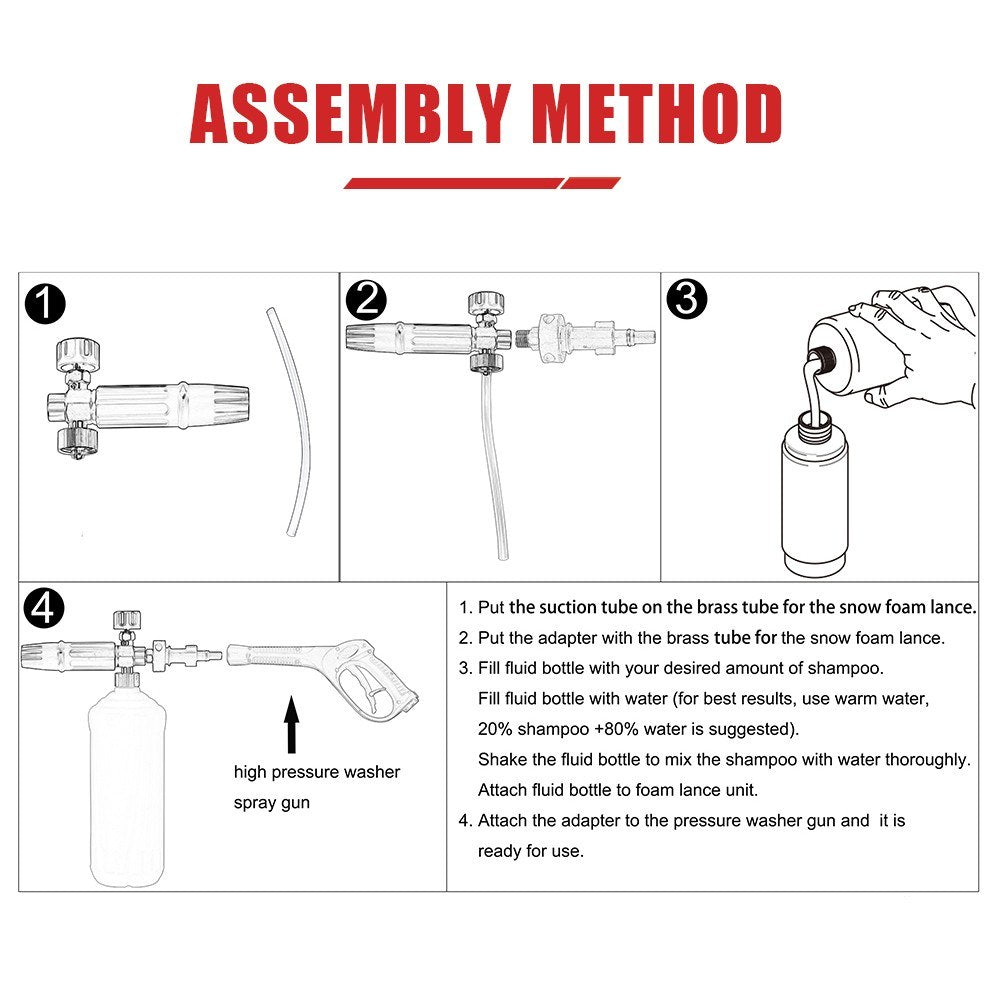 ASSEMBLY METHOD

1

2

3

4

high pressure washer spray gun

1. Put the suction tube on the brass tube for the snow foam lance.
2. Put the adapter with the brass tube for the snow foam lance.
3. Fill fluid bottle with your desired amount of shampoo.
Fill fluid bottle with water (for best results, use warm water, 20% shampoo +80% water is suggested).
Shake the fluid bottle to mix the shampoo with water thoroughly.
Attach fluid bottle to foam lance unit.
4. Attach the adapter to the pressure washer gun and it is ready for use.