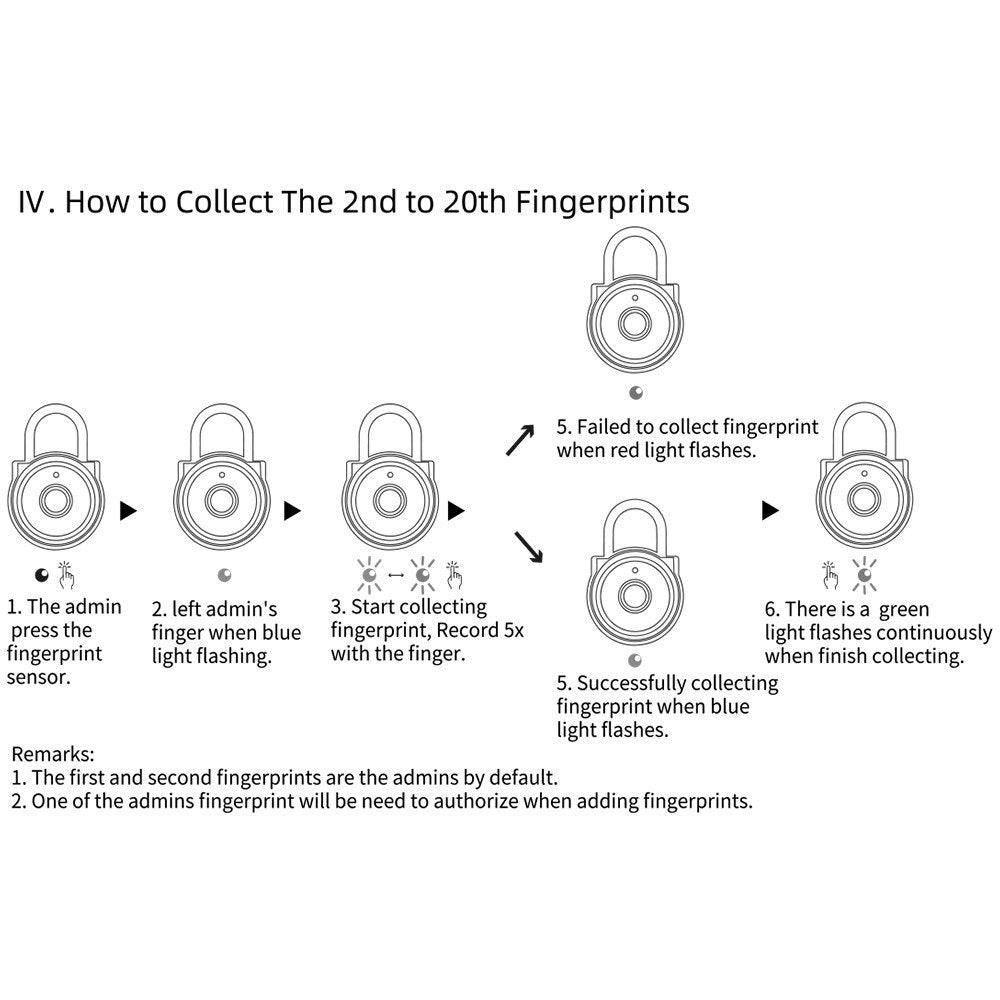 IV. How to Collect The 2nd to 20th Fingerprints

1. The admin press the fingerprint sensor.

2. left admin's finger when blue light flashing.

3. Start collecting fingerprint, Record 5x with the finger.

5. Failed to collect fingerprint when red light flashes.

5. Successfully collecting fingerprint when blue light flashes.

6. There is a green light flashes continuously when finish collecting.

Remarks:
1. The first and second fingerprints are the admins by default.
2. One of the admins fingerprint will be need to authorize when adding fingerprints.