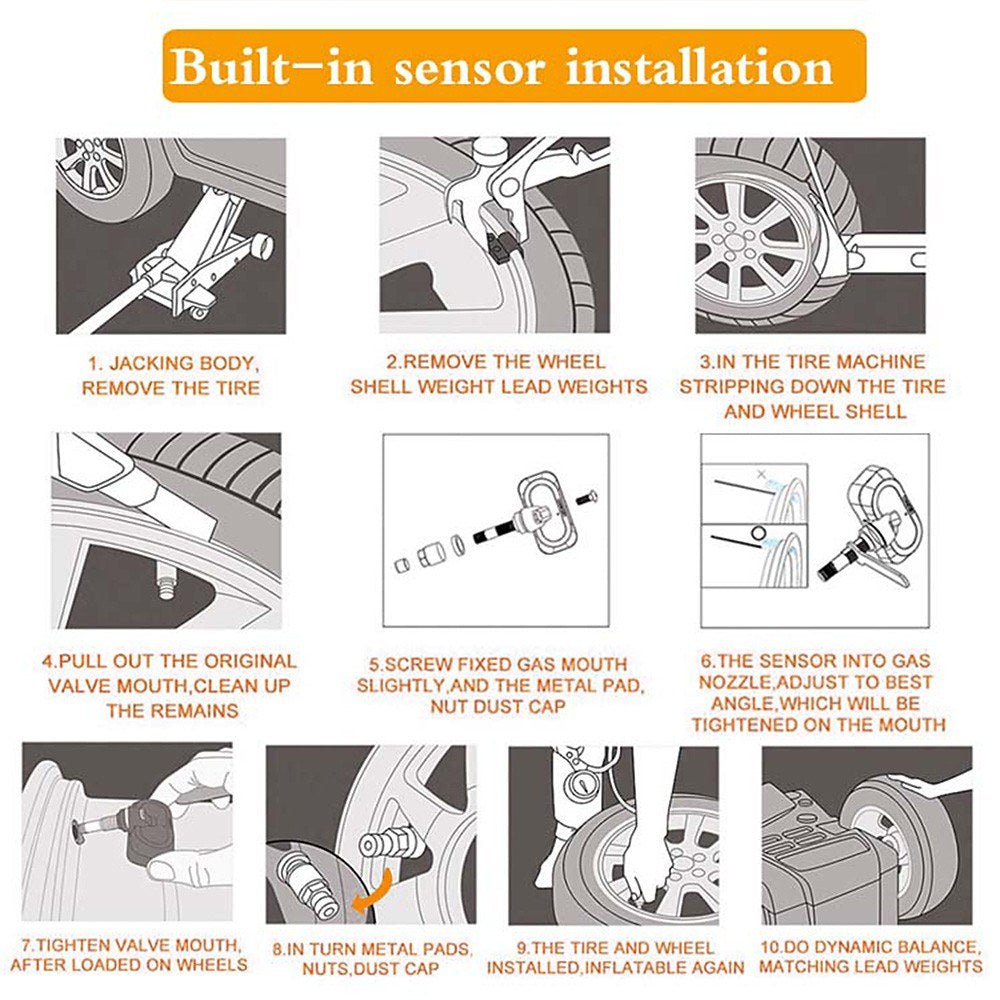 Built-in sensor installation

1. JACKING BODY, REMOVE THE TIRE

2.REMOVE THE WHEEL SHELL WEIGHT LEAD WEIGHTS

3.IN THE TIRE MACHINE STRIPPING DOWN THE TIRE AND WHEEL SHELL

4.PULL OUT THE ORIGINAL VALVE MOUTH,CLEAN UP THE REMAINS

5.SCREW FIXED GAS MOUTH SLIGHTLY,AND THE METAL PAD, NUT DUST CAP

6.THE SENSOR INTO GAS NOZZLE,ADJUST TO BEST ANGLE,WHICH WILL BE TIGHTENED ON THE MOUTH

7.TIGHTEN VALVE MOUTH, AFTER LOADED ON WHEELS

8.IN TURN METAL PADS, NUTS,DUST CAP

9.THE TIRE AND WHEEL INSTALLED,INFLATABLE AGAIN

10.DO DYNAMIC BALANCE, MATCHING LEAD WEIGHTS