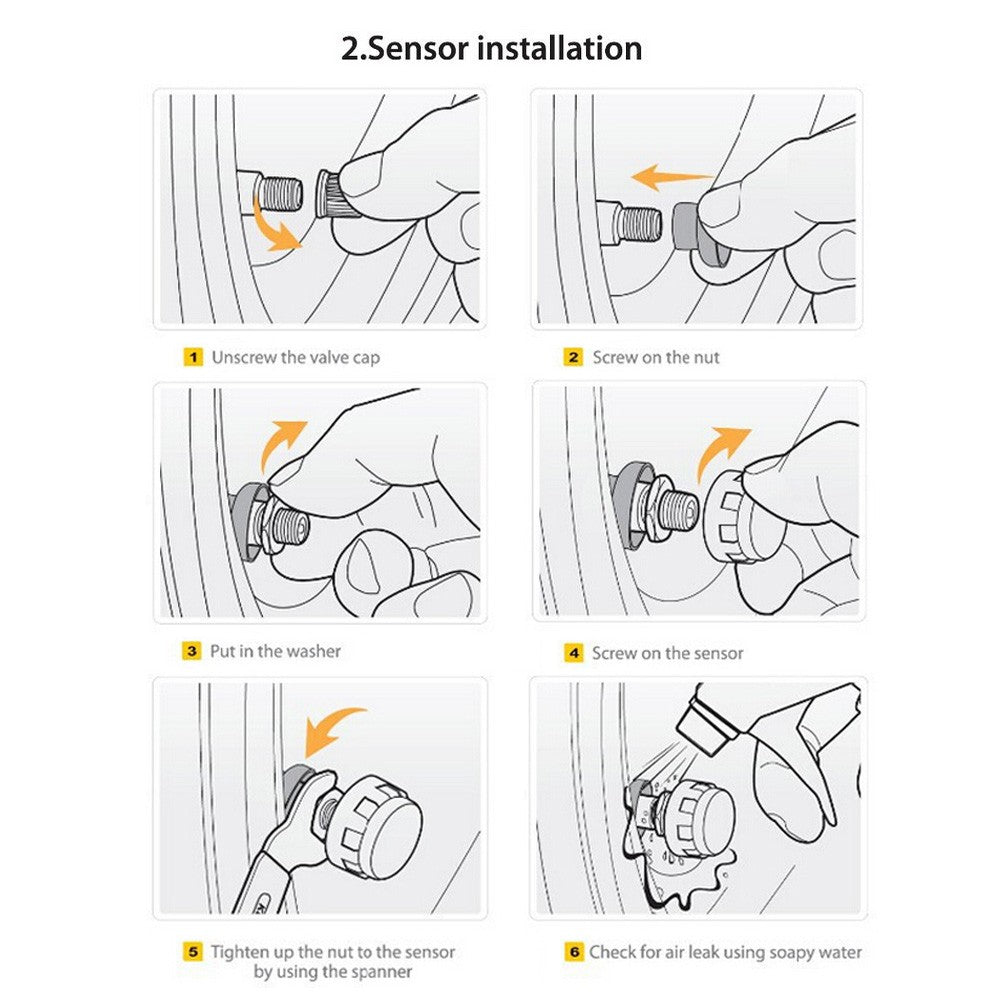 2.Sensor installation

1 Unscrew the valve cap

2 Screw on the nut

3 Put in the washer

4 Screw on the sensor

5 Tighten up the nut to the sensor by using the spanner

6 Check for air leak using soapy water